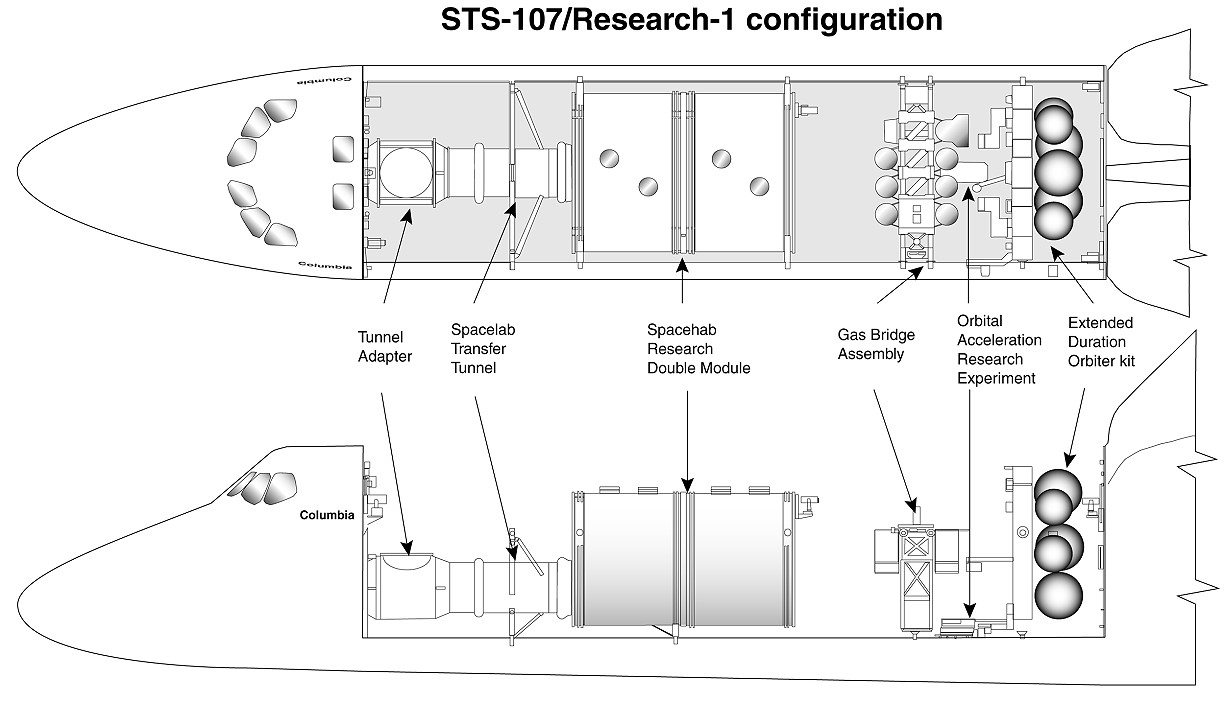 STS-107/Research-1 configuration

Columbia

Columbia

Tunnel Adapter

Spacelab Transfer Tunnel

Spacehab Research Double Module

Gas Bridge Assembly

Orbital Acceleration Research Experiment

Extended Duration Orbiter kit

Columbia